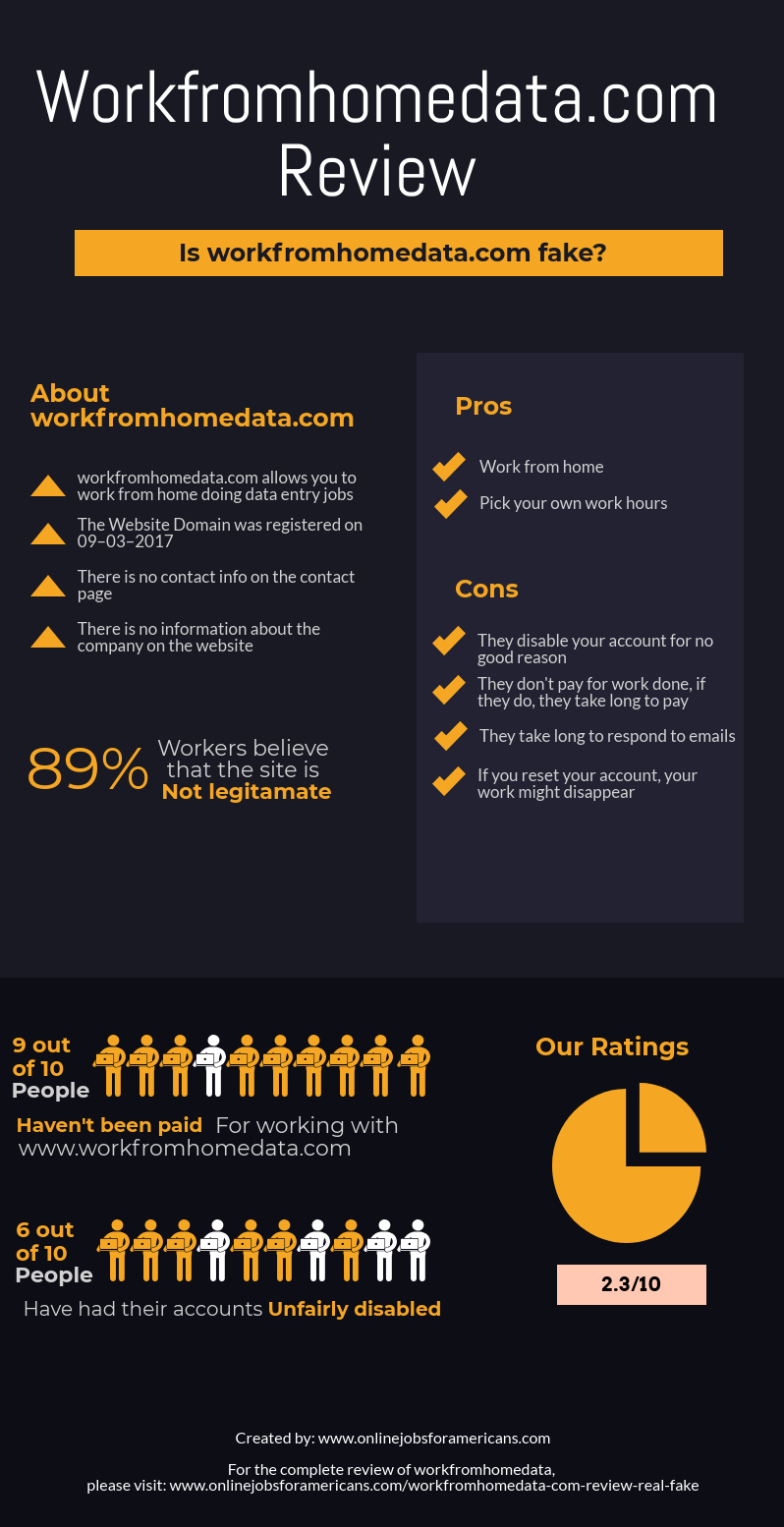 Workfromhomedata.com Review

Is workfromhomedata.com fake?

About workfromhomedata.com

workfromhomedata.com allows you to work from home doing data entry jobs

The Website Domain was registered on 09–03–2017

There is no contact info on the contact page

There is no information about the company on the website

89% Workers believe that the site is Not legitamate

Pros

Work from home

Pick your own work hours

Cons

They disable your account for no good reason

They don't pay for work done, if they do, they take long to pay

They take long to respond to emails

If you reset your account, your work might disappear

9 out of 10 People

Haven't been paid For working with www.workfromhomedata.com

6 out of 10 People

Have had their accounts Unfairly disabled

Our Ratings

2.3/10

Created by: www.onlinejobsforamericans.com

For the complete review of workfromhomedata, please visit: www.onlinejobsforamericans.com/workfromhomedata-com-review-real-fake